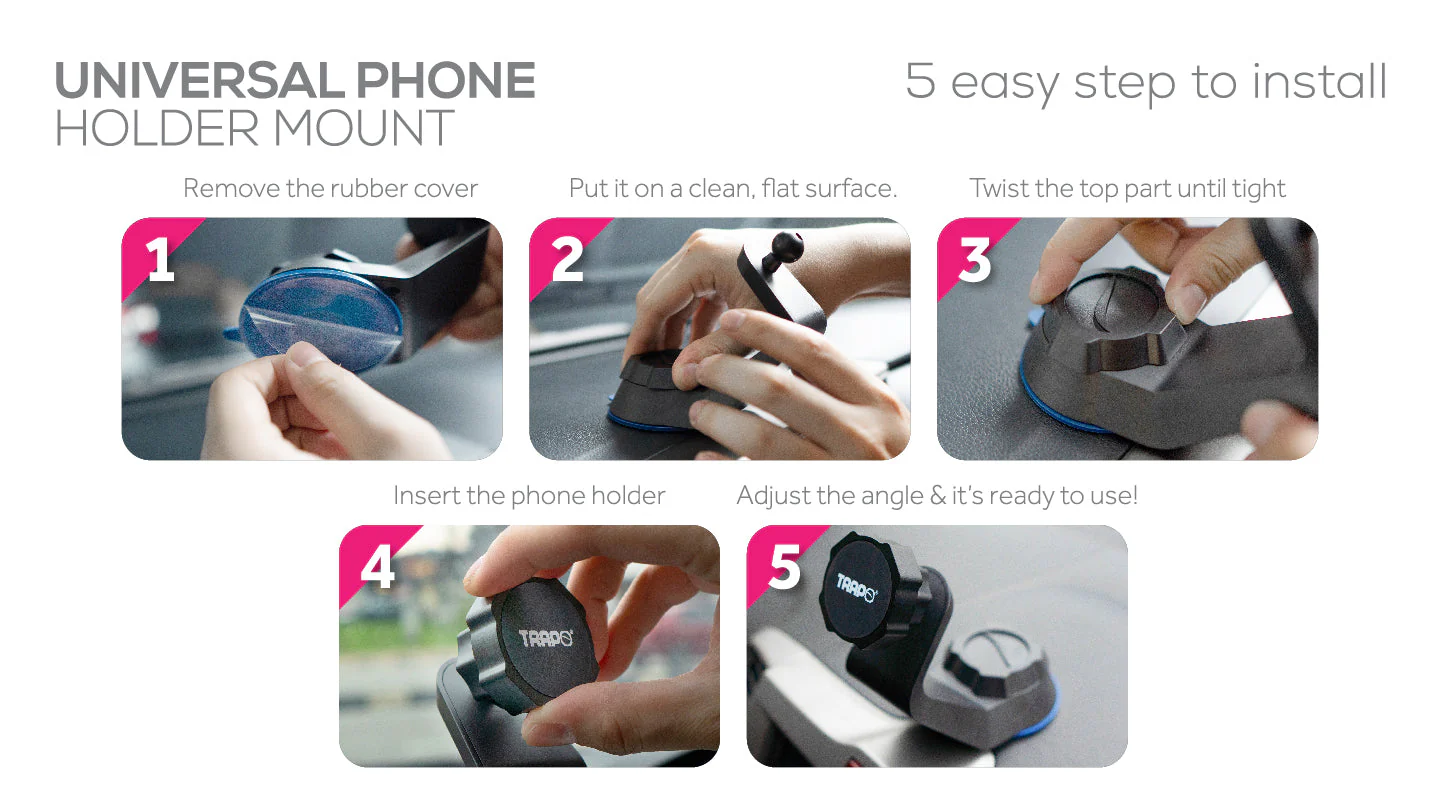 UNIVERSAL PHONE HOLDER MOUNT

5 easy step to install

Remove the rubber cover

1

Put it on a clean, flat surface.

2

Twist the top part until tight

3

Insert the phone holder

4

TRAPO

Adjust the angle & it's ready to use!

5

TRAPO